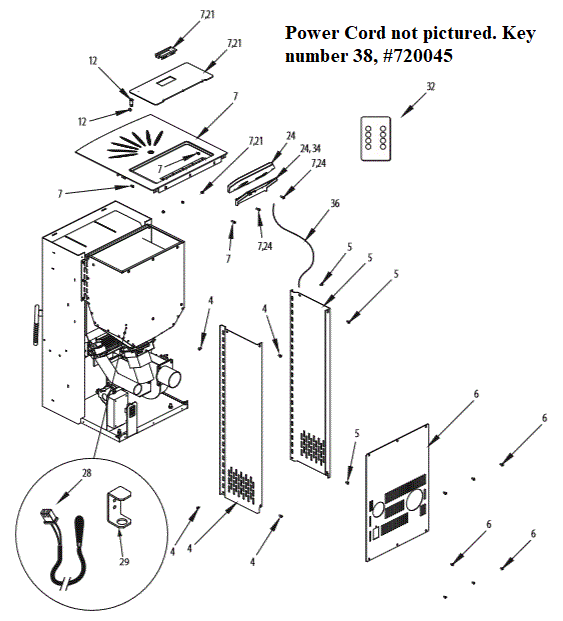 Power Cord not pictured. Key number 38, #720045

7,21
7,21
12
12
7
7
7
7,21
24
24, 34
7,24
32
36
7
7,24
5
5
5
4
4
6
6
5
28
29
4
4
4
6
6